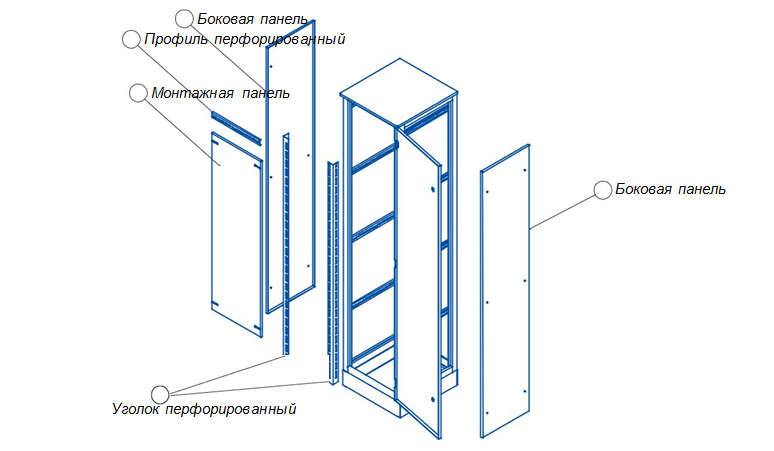 Боковая панель
Профиль перфорированный
Монтажная панель
Боковая панель
Уголок перфорированный